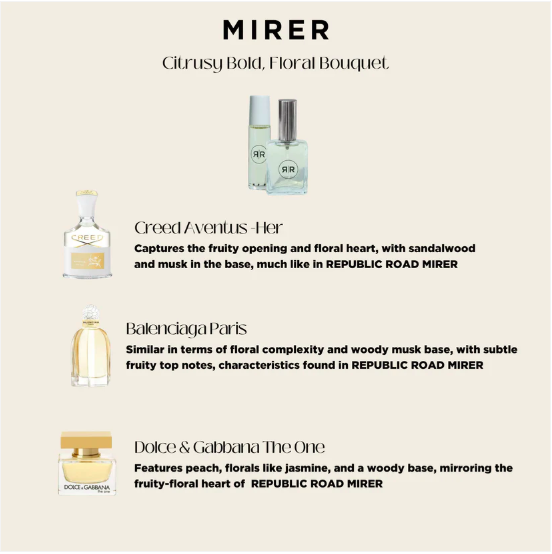 MIRER

Citrusy Bold, Floral Bouquet

ЯR

ЯR

CREED

Creed Aventus -Her

Captures the fruity opening and floral heart, with sandalwood and musk in the base, much like in REPUBLIC ROAD MIRER

Balenciaga Paris

Similar in terms of floral complexity and woody musk base, with subtle fruity top notes, characteristics found in REPUBLIC ROAD MIRER

DOLCE & GABBANA the one

Dolce & Gabbana The One

Features peach, florals like jasmine, and a woody base, mirroring the fruity-floral heart of REPUBLIC ROAD MIRER